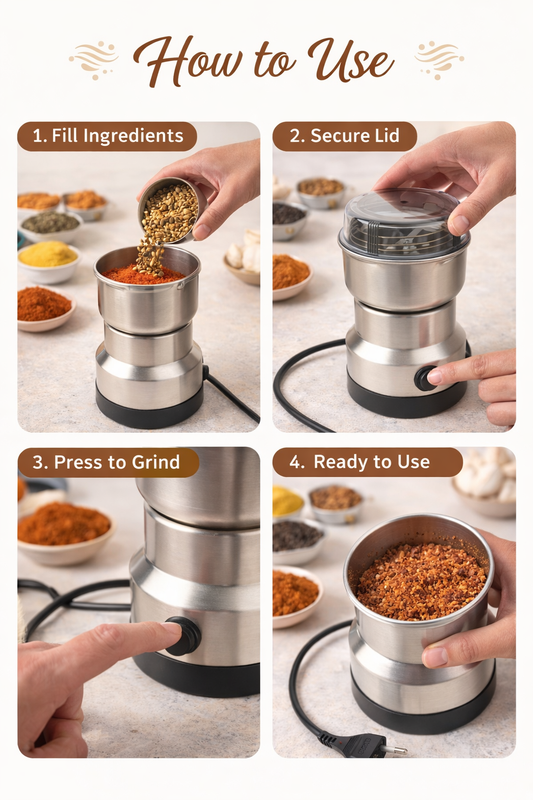 How to Use

1. Fill Ingredients

2. Secure Lid

3. Press to Grind

4. Ready to Use