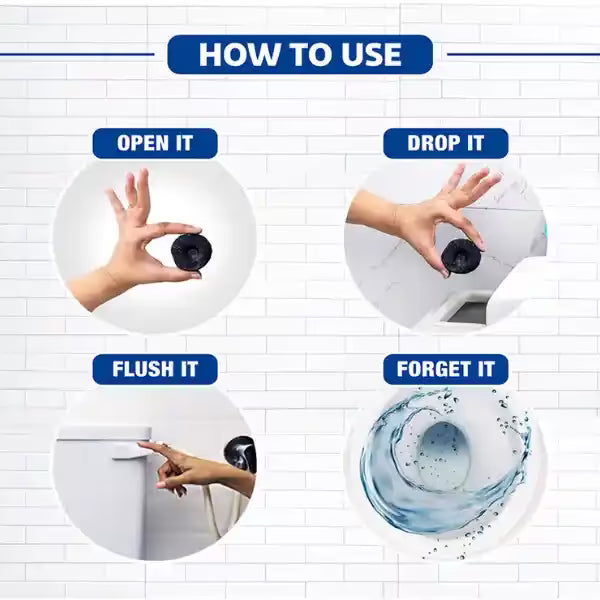 HOW TO USE

OPEN IT

DROP IT

FLUSH IT

FORGET IT